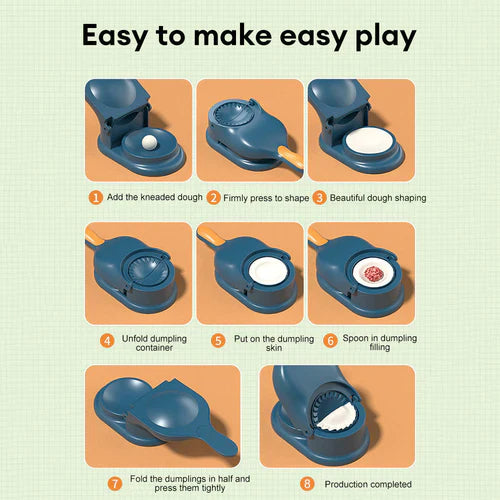 Easy to make easy play

1 Add the kneaded dough
2 Firmly press to shape
3 Beautiful dough shaping

4 Unfold dumpling container
5 Put on the dumpling skin
6 Spoon in dumpling filling

7 Fold the dumplings in half and press them tightly
8 Production completed