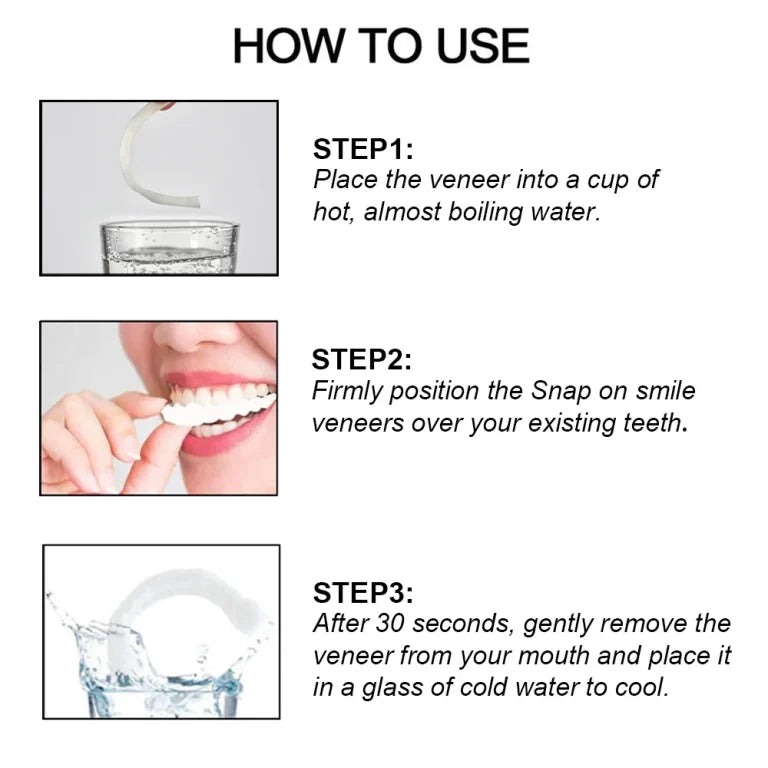 HOW TO USE

STEP1:
Place the veneer into a cup of hot, almost boiling water.

STEP2:
Firmly position the Snap on smile veneers over your existing teeth.

STEP3:
After 30 seconds, gently remove the veneer from your mouth and place it in a glass of cold water to cool.